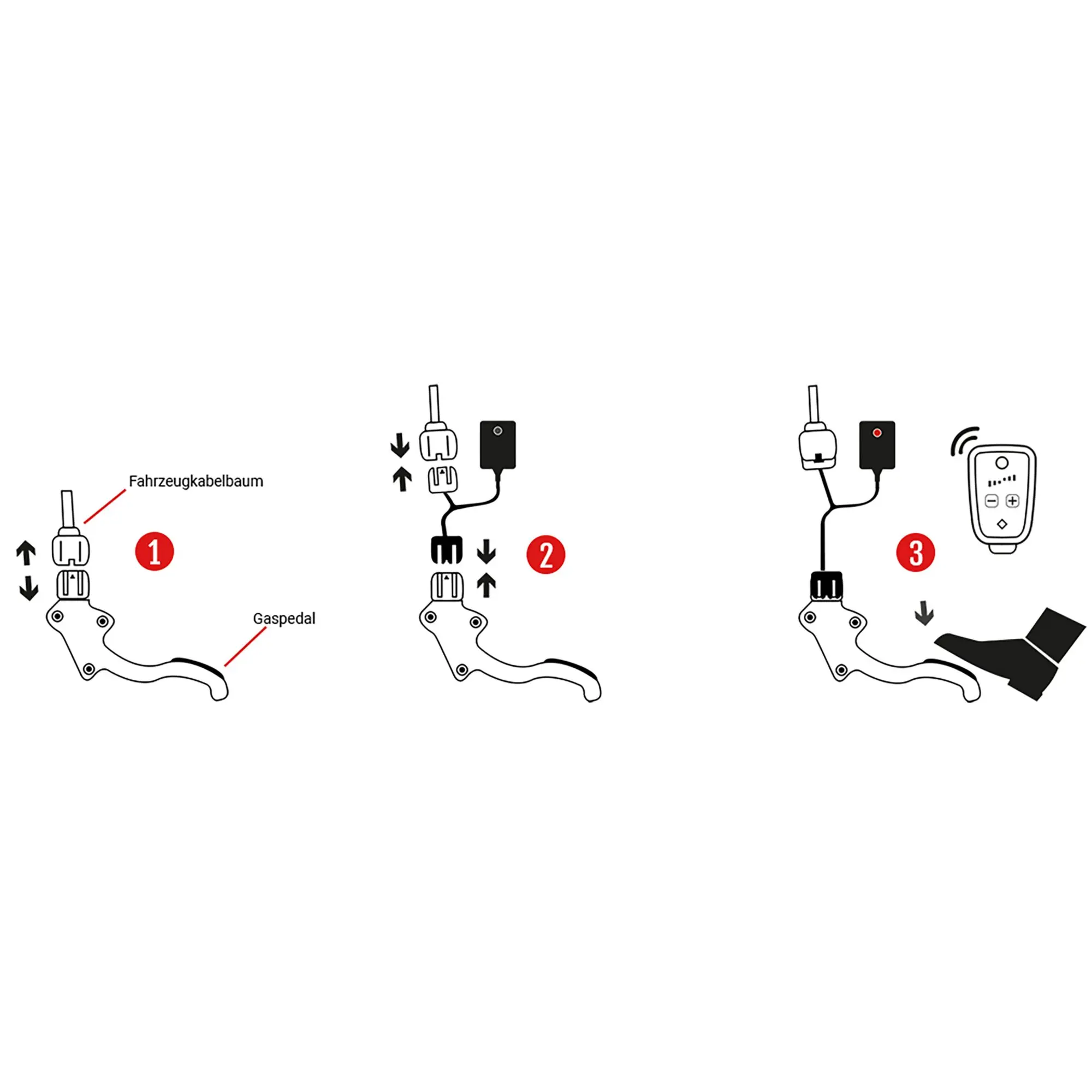 Fahrzeugkabelbaum

1

Gaspedal

2

3