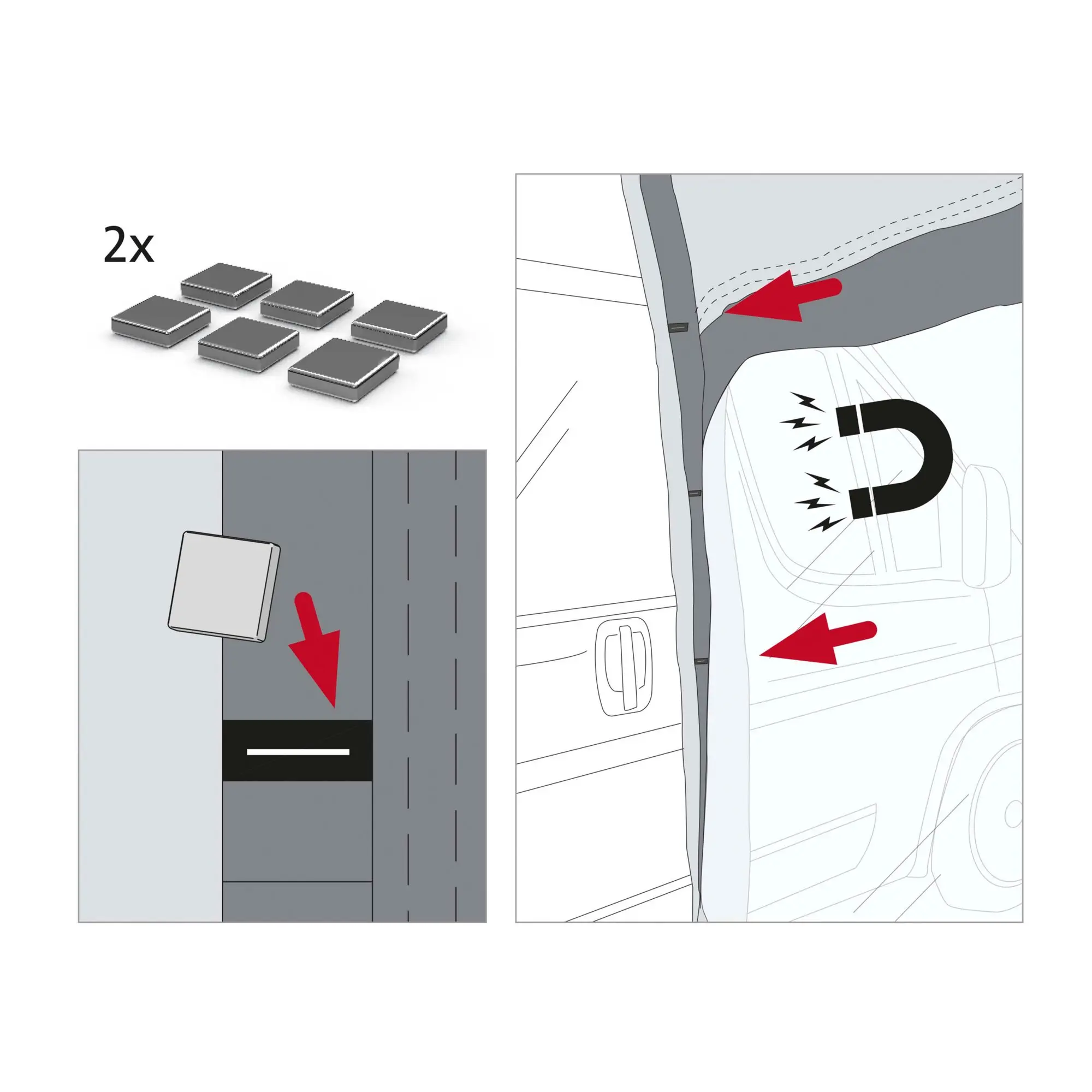 2x