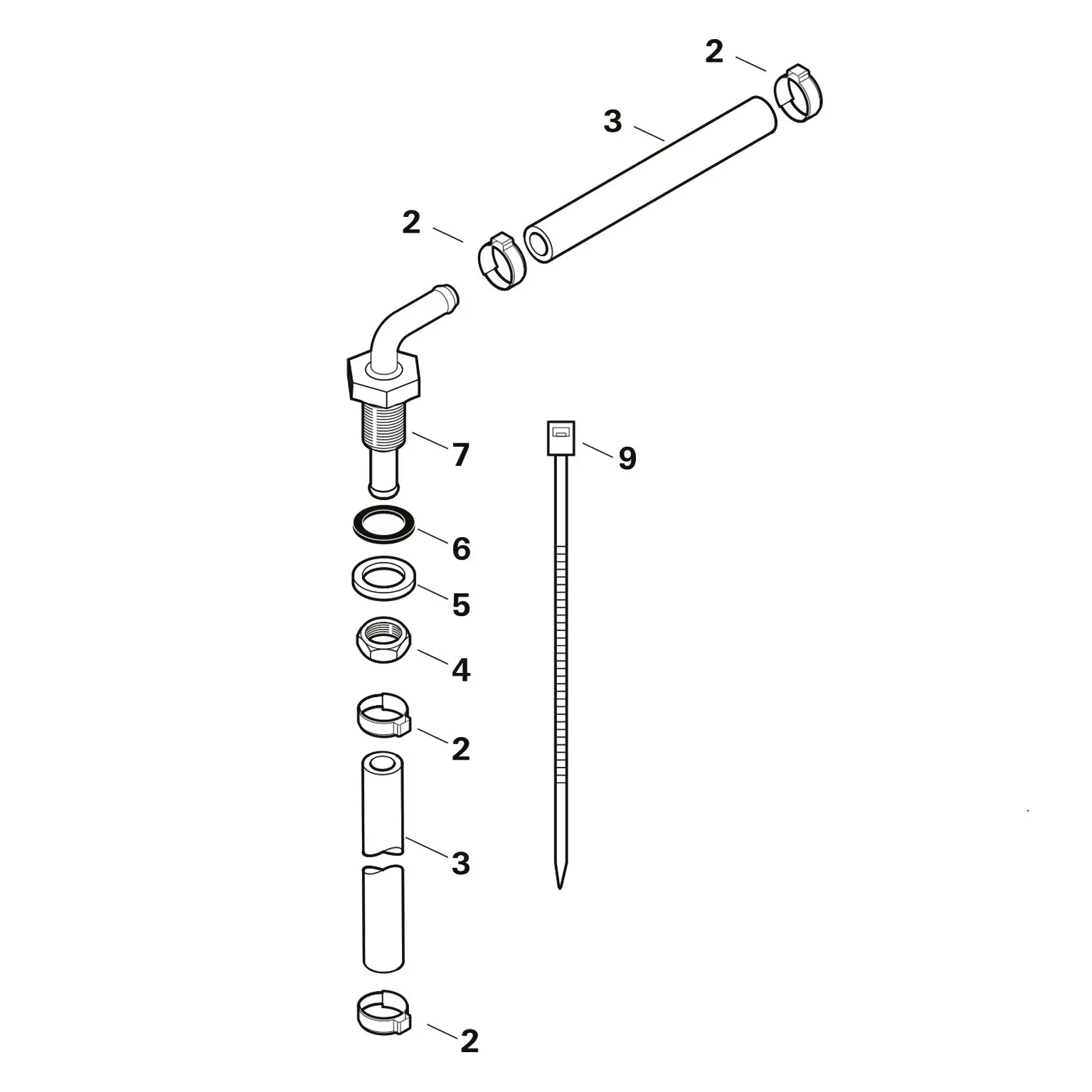 2
3
2
7
9
6
5
4
2
3
2