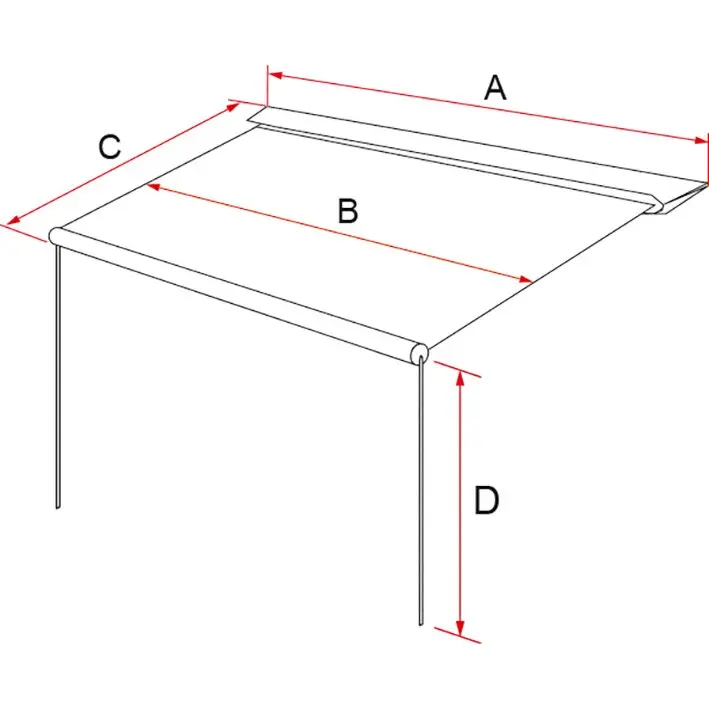 A

C

B

D