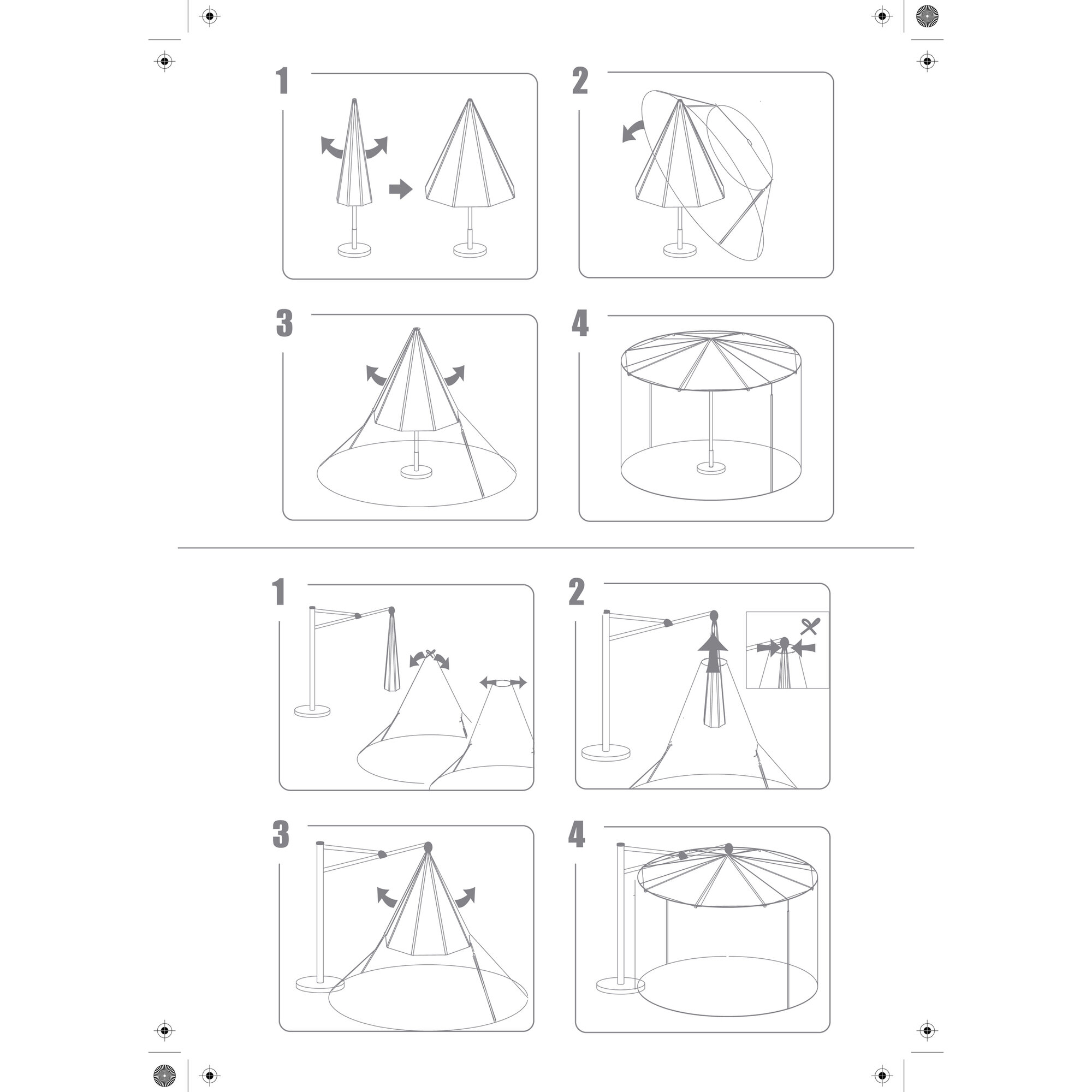 1

2

3

4

1

2

3

4