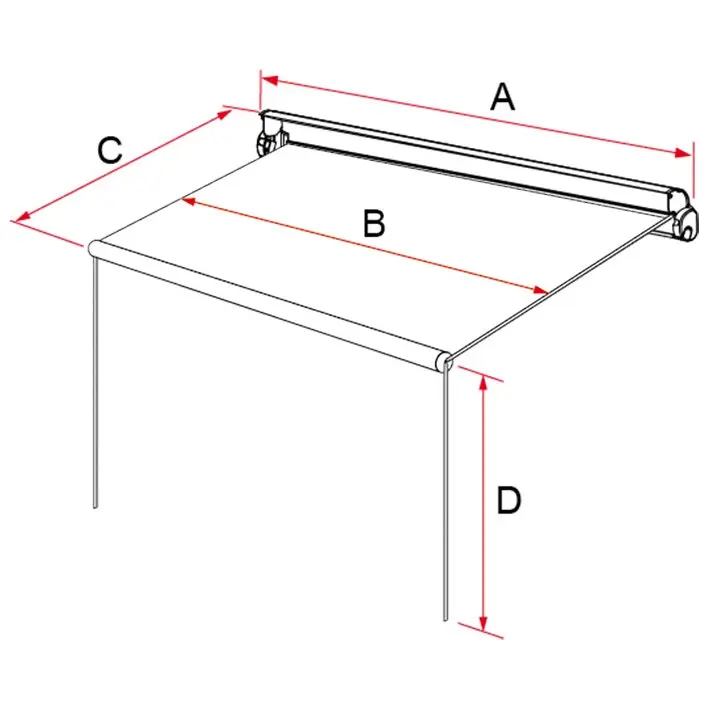 A
C
B
D