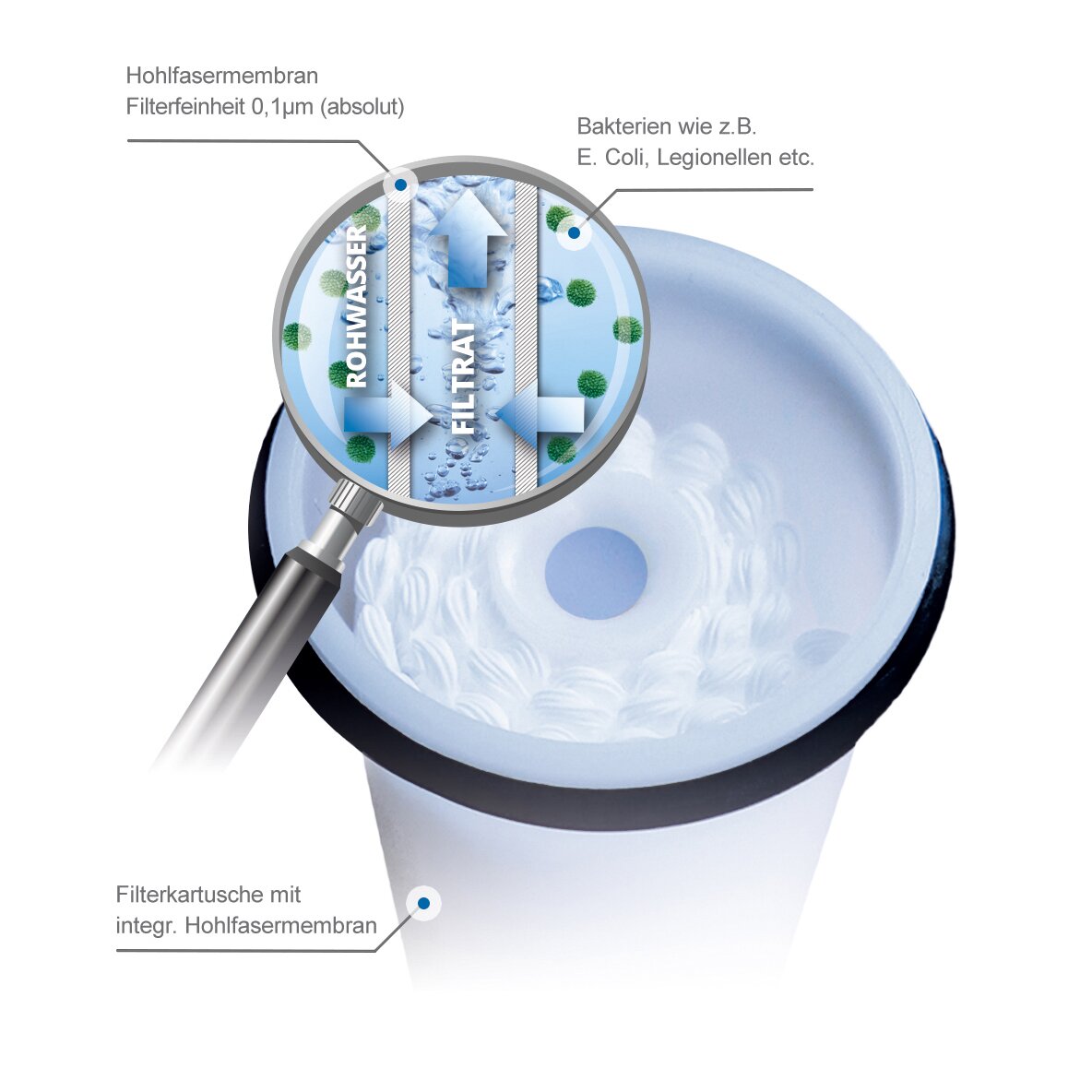 Hohlfasermembran
Filterfeinheit 0,1µm (absolut)

Bakterien wie z.B.
E. Coli, Legionellen etc.

ROHWASSER

FILTRAT

Filterkartusche mit
integr. Hohlfasermembran