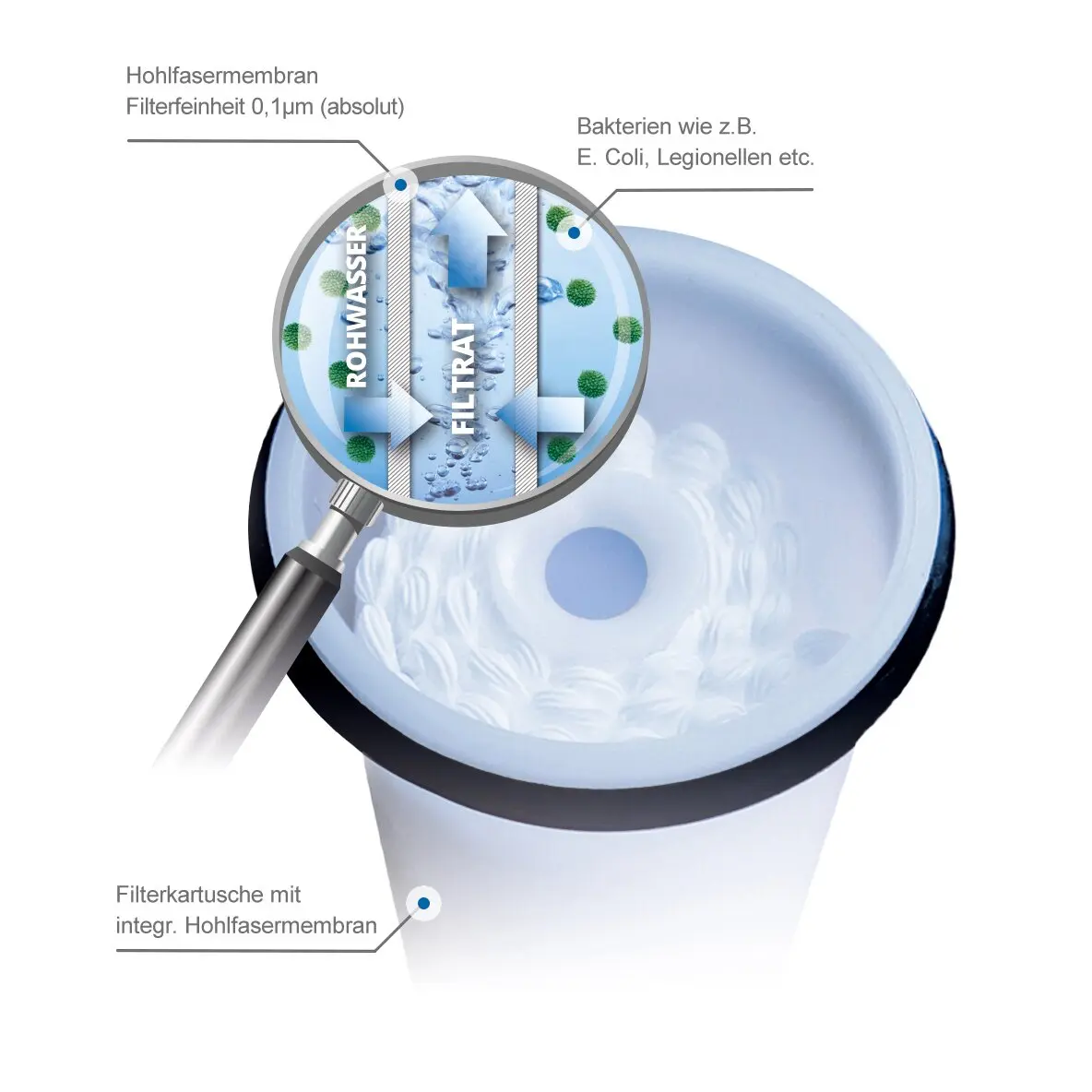 Hohlfasermembran
Filterfeinheit 0,1µm (absolut)

Bakterien wie z.B.
E. Coli, Legionellen etc.

ROHWASSER

FILTRAT

Filterkartusche mit
integr. Hohlfasermembran