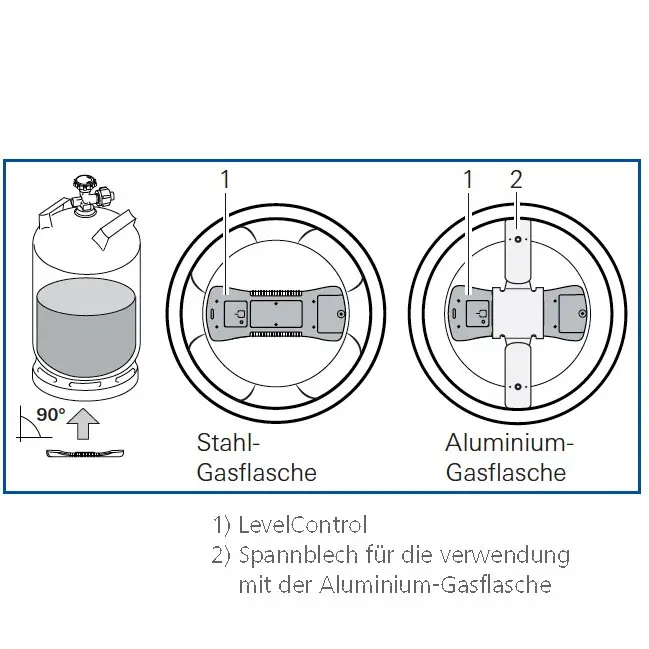 90°

1

Stahl-Gasflasche

1 2

Aluminium-Gasflasche

1) LevelControl
2) Spannblech für die verwendung mit der Aluminium-Gasflasche