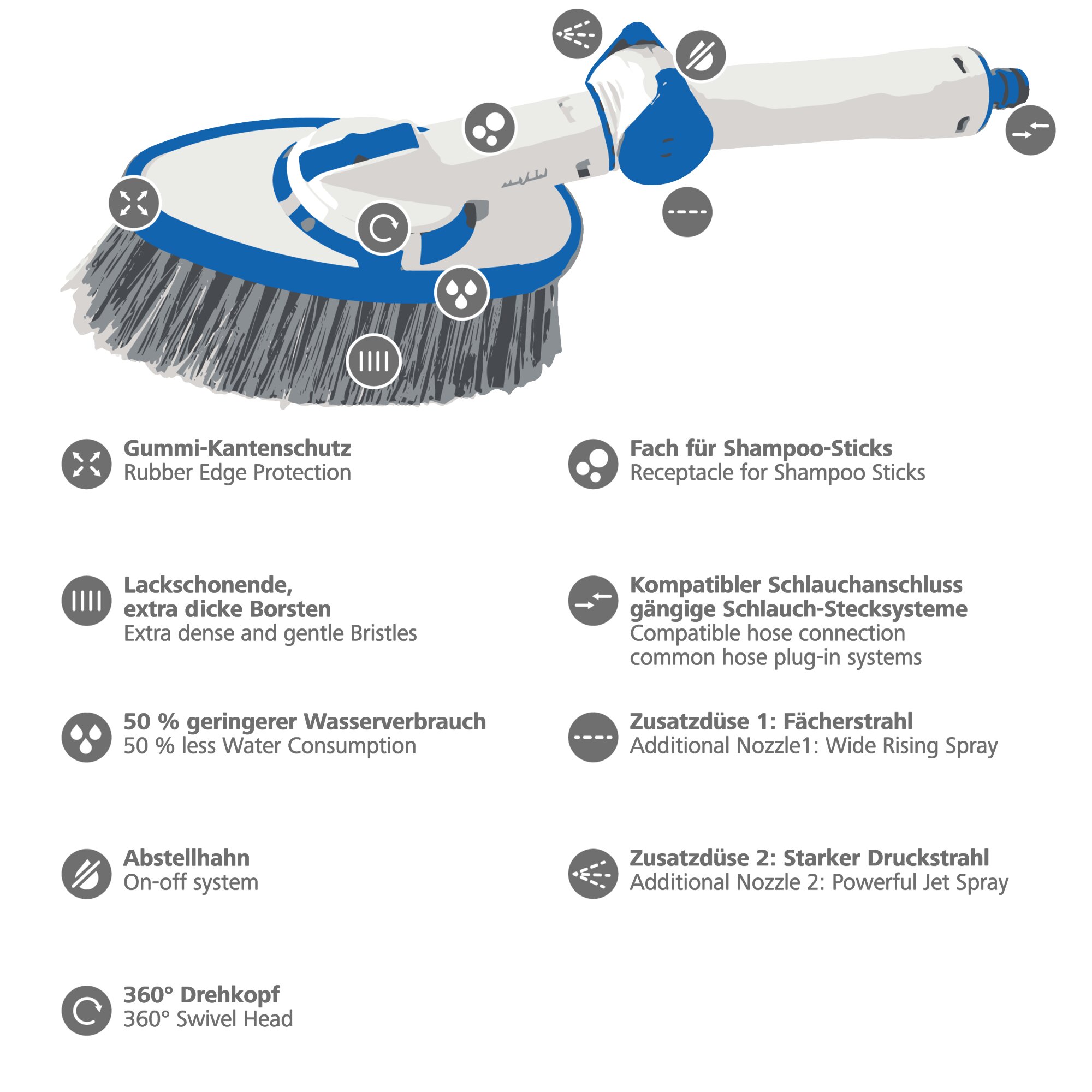 Gummi-Kantenschutz
Rubber Edge Protection

Lackschonende, extra dicke Borsten
Extra dense and gentle Bristles

50 % geringerer Wasserverbrauch
50 % less Water Consumption

Abstellhahn
On-off system

360° Drehkopf
360° Swivel Head

Fach für Shampoo-Sticks
Receptacle for Shampoo Sticks

Kompatibler Schlauchanschluss gängige Schlauch-Stecksysteme
Compatible hose connection common hose plug-in systems

Zusatzdüse 1: Fächerstrahl
Additional Nozzle1: Wide Rising Spray

Zusatzdüse 2: Starker Druckstrahl
Additional Nozzle 2: Powerful Jet Spray