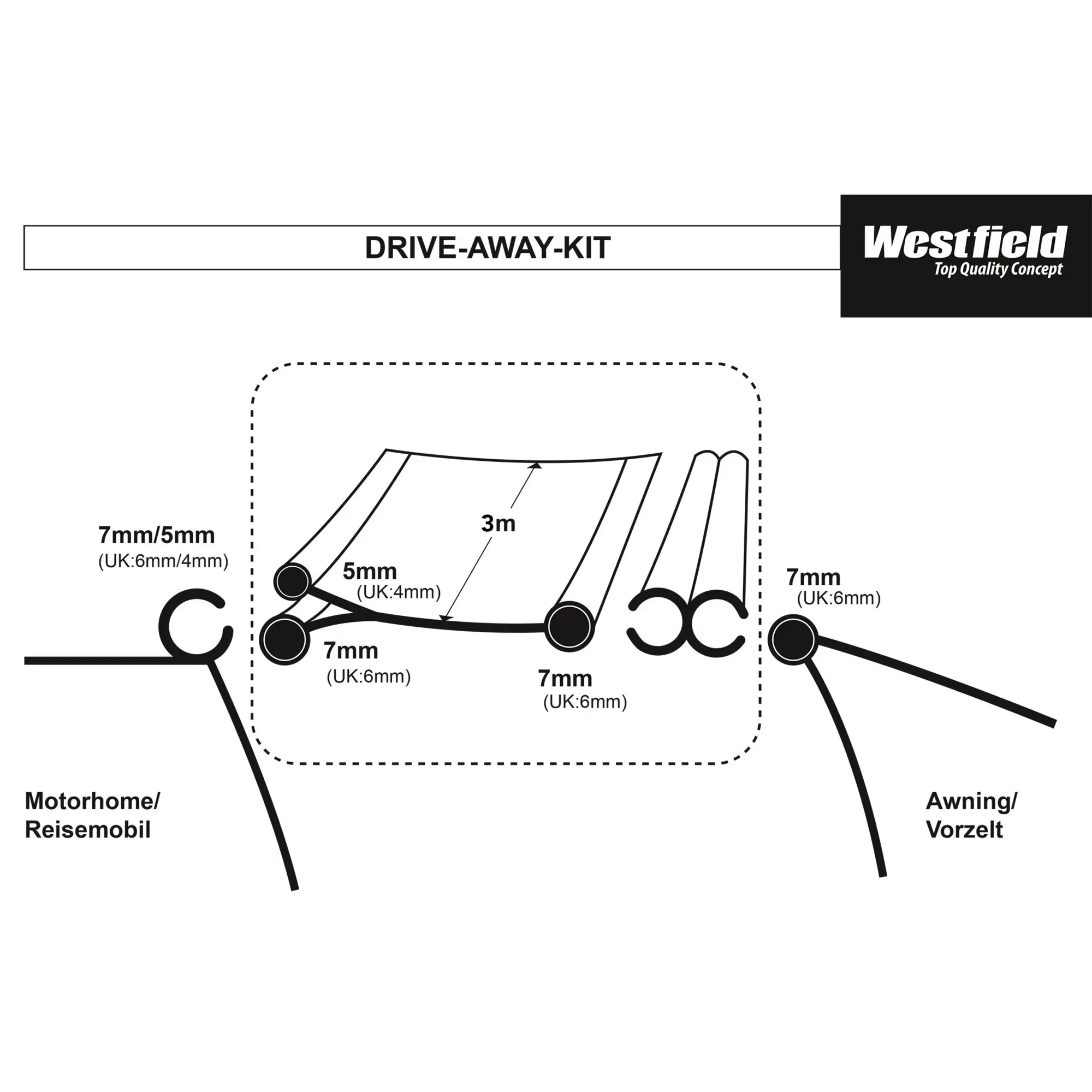 DRIVE-AWAY-KIT

Westfield
Top Quality Concept

7mm/5mm
(UK:6mm/4mm)

3m

5mm
(UK:4mm)

7mm
(UK:6mm)

7mm
(UK:6mm)

7mm
(UK:6mm)

Motorhome/
Reisemobil

Awning/
Vorzelt